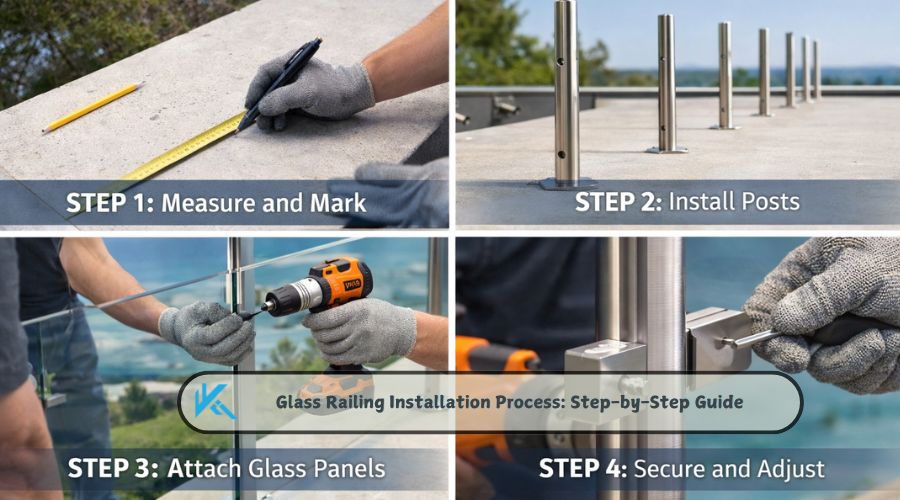 STEP 1: Measure and Mark

STEP 2: Install Posts

Glass Railing Installation Process: Step-by-Step Guide

STEP 3: Attach Glass Panels

STEP 4: Secure and Adjust